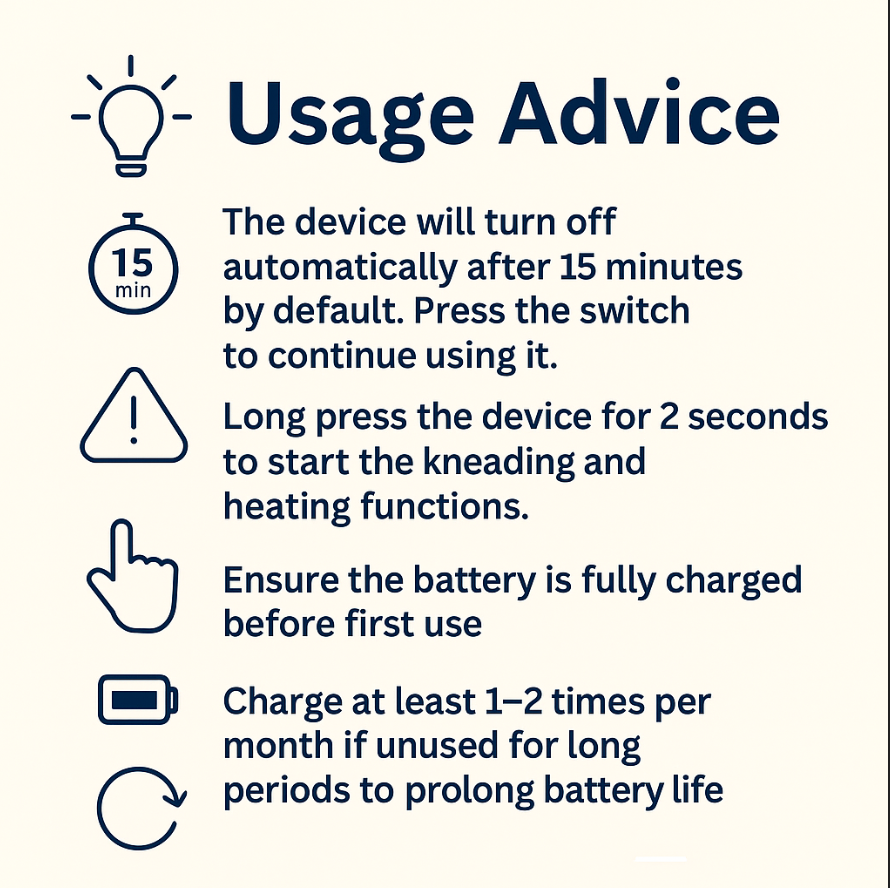 Usage Advice

15 min

The device will turn off automatically after 15 minutes by default. Press the switch to continue using it.

Long press the device for 2 seconds to start the kneading and heating functions.

Ensure the battery is fully charged before first use

Charge at least 1–2 times per month if unused for long periods to prolong battery life