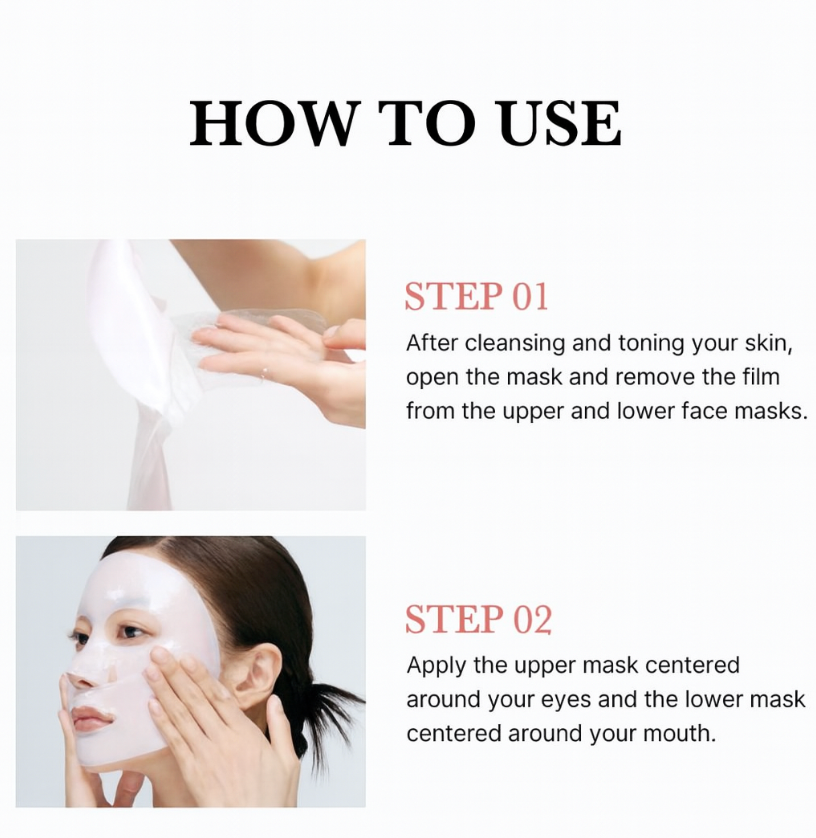 HOW TO USE

STEP 01
After cleansing and toning your skin, open the mask and remove the film from the upper and lower face masks.

STEP 02
Apply the upper mask centered around your eyes and the lower mask centered around your mouth.