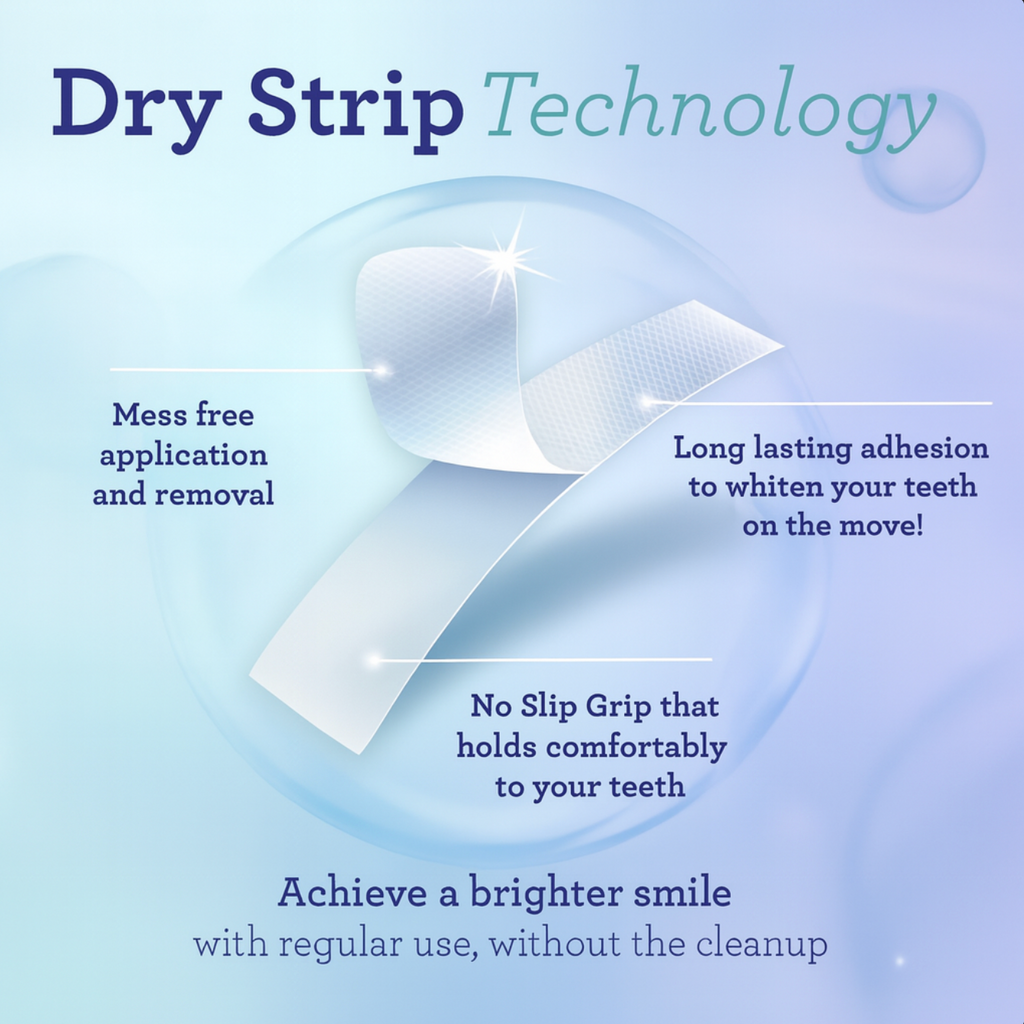 Dry Strip Technology

Mess free application and removal

Long lasting adhesion to whiten your teeth on the move!

No Slip Grip that holds comfortably to your teeth

Achieve a brighter smile
with regular use, without the cleanup